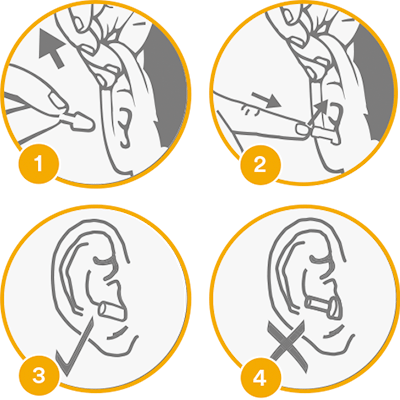 1

2

3

4